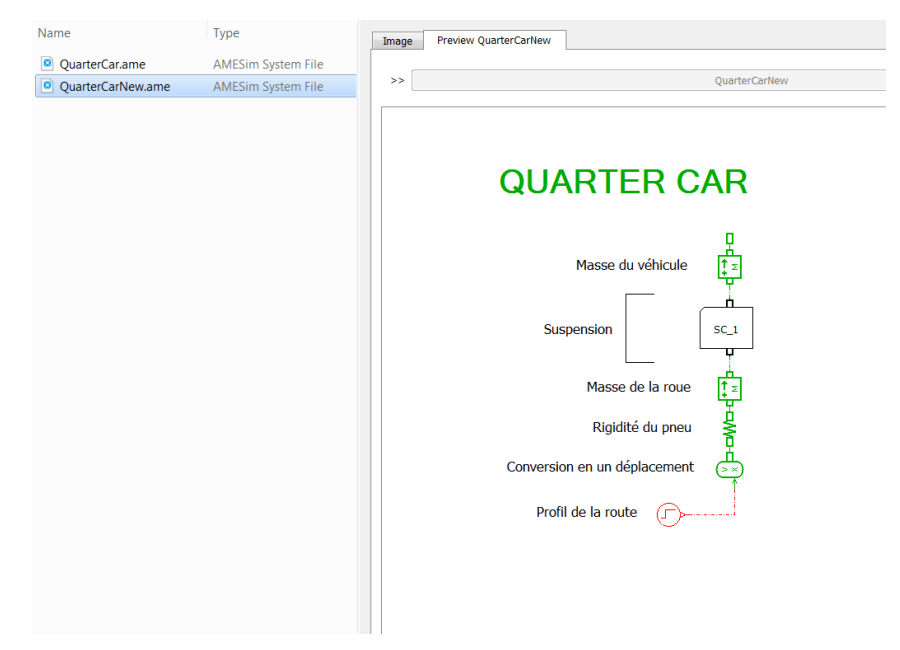 | Name | Type |
|---|---|
| QuarterCar.ame | AMESim System File |
| QuarterCarNew.ame | AMESim System File |

Image

Preview QuarterCarNew

>>

QuarterCarNew

QUARTER CAR

Masse du véhicule

Suspension

SC_1

Masse de la roue

Rigidité du pneu

Conversion en un déplacement

Profil de la route